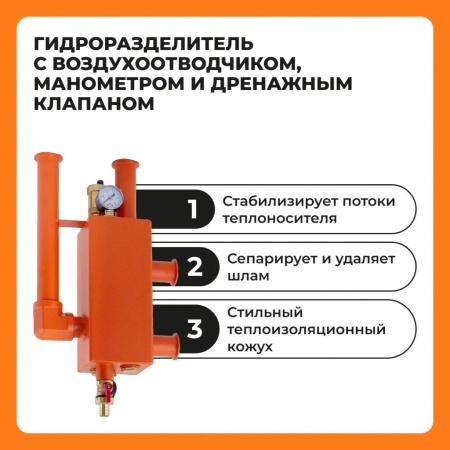 ГИДРОРАЗДЕЛИТЕЛЬ С ВОЗДУХООТВОДЧИКОМ, МАНОМЕТРОМ И ДРЕНАЖНЫМ КЛАПАНОМ

1 Стабилизирует потоки теплоносителя

2 Сепарирует и удаляет шлам

3 Стильный теплоизоляционный кожух